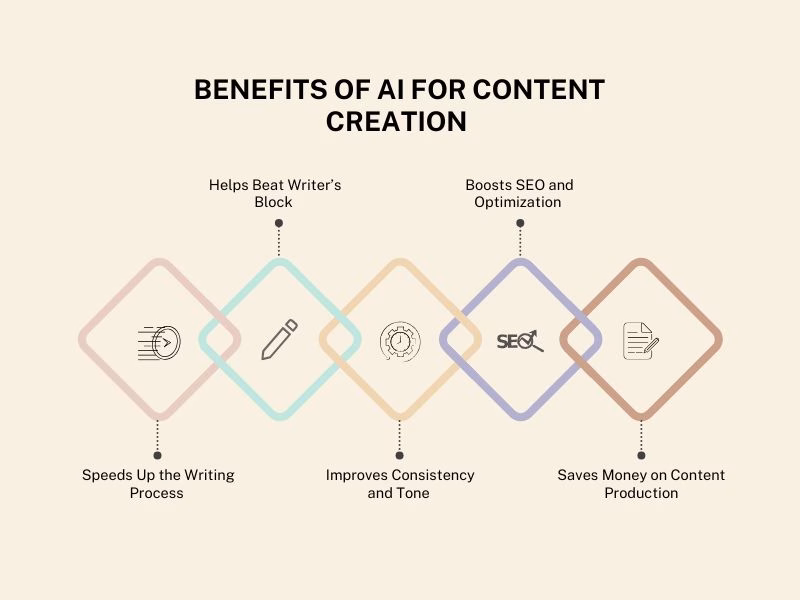 BENEFITS OF AI FOR CONTENT CREATION

Helps Beat Writer's Block

Boosts SEO and Optimization

SEO

Speeds Up the Writing Process

Improves Consistency and Tone

Saves Money on Content Production